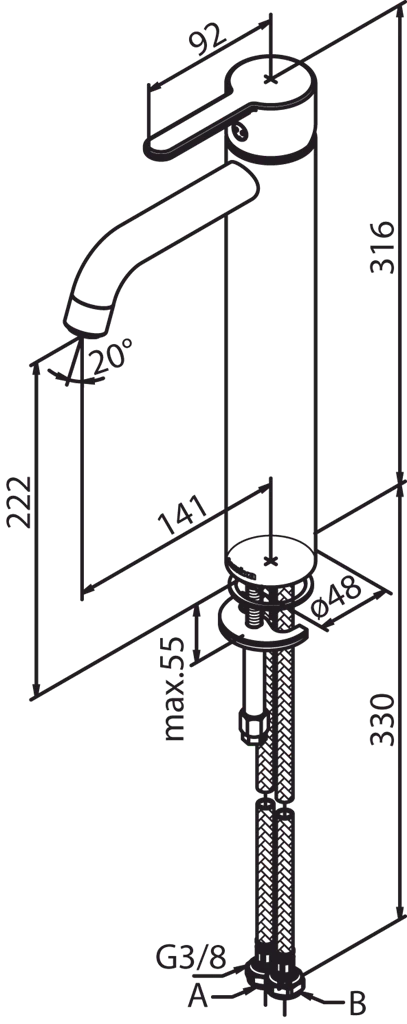 92
316
20°
222
141
ø48
max.55
330
G3/8
A
B